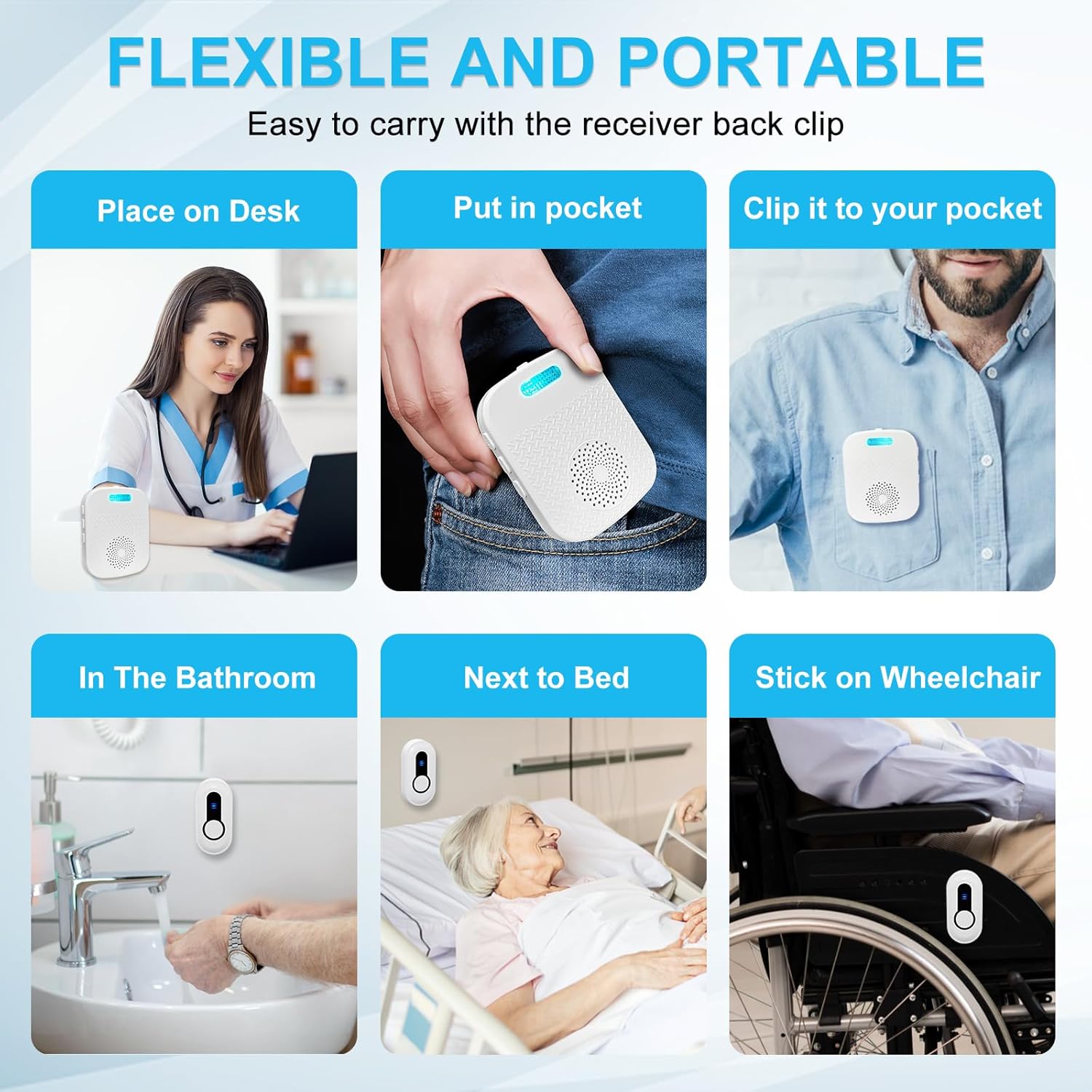 FLEXIBLE AND PORTABLE

Easy to carry with the receiver back clip

Place on Desk

Put in pocket

Clip it to your pocket

In The Bathroom

Next to Bed

Stick on Wheelchair