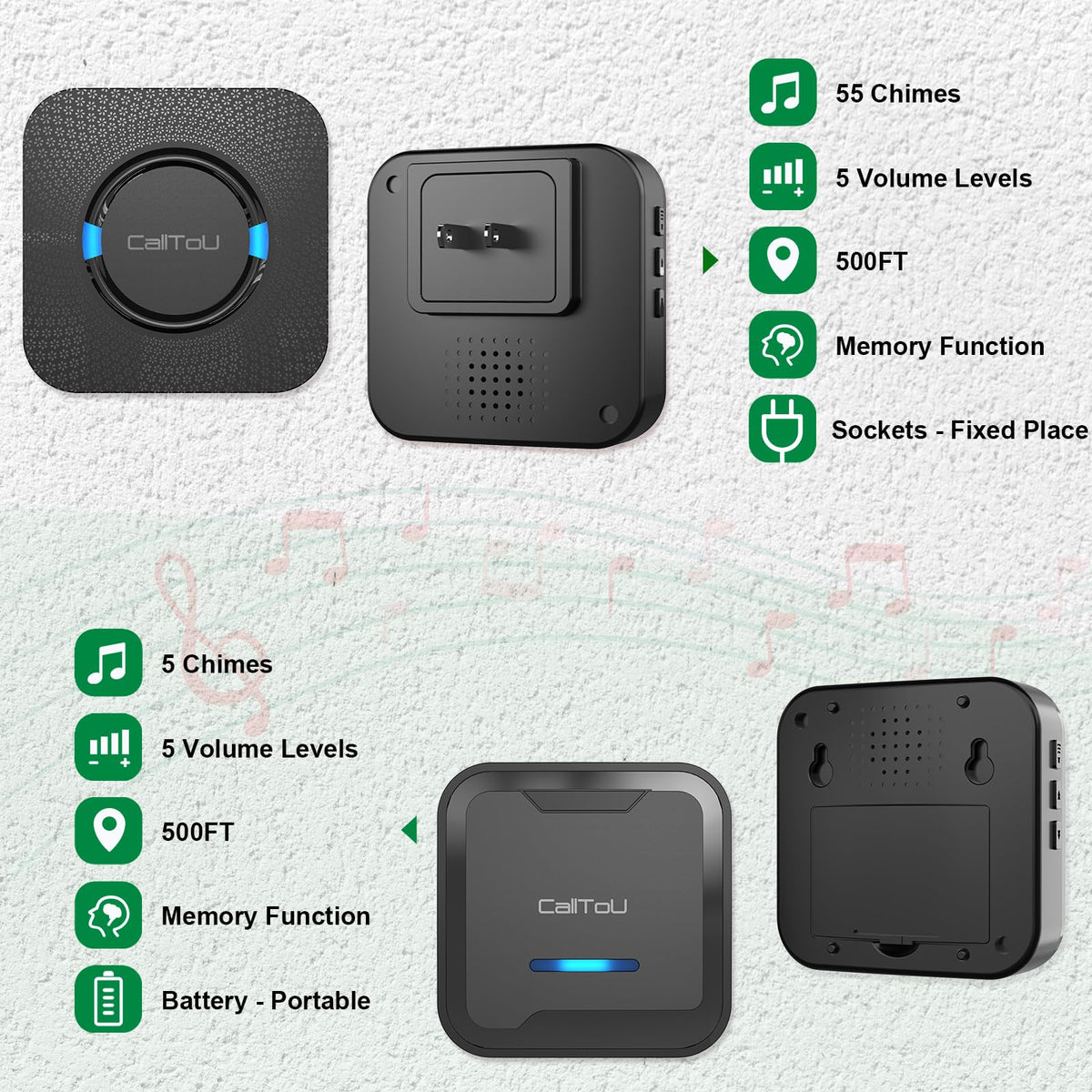 CallToU

55 Chimes

5 Volume Levels

500FT

Memory Function

Sockets - Fixed Place

5 Chimes

5 Volume Levels

500FT

Memory Function

Battery - Portable

CallToU