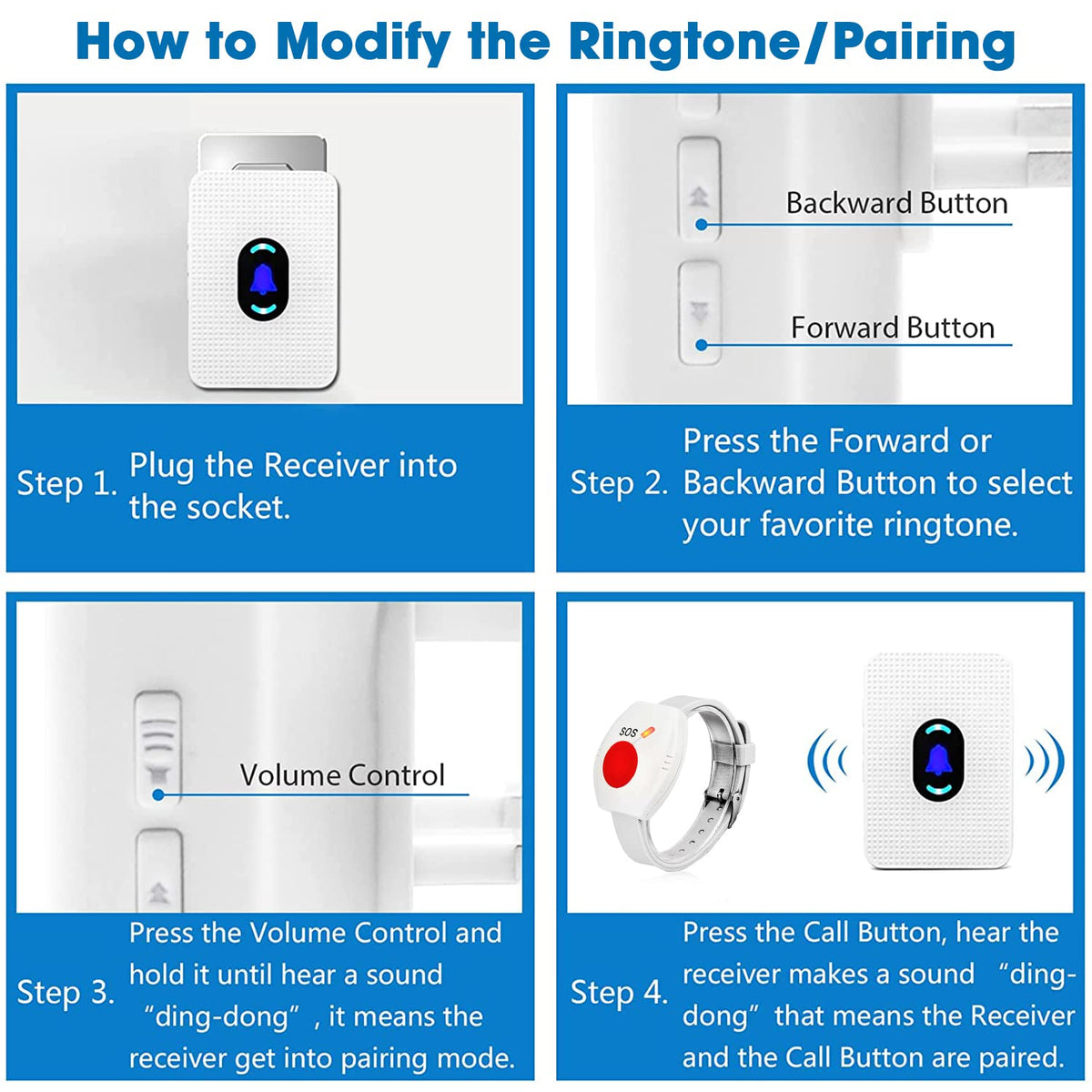 How to Modify the Ringtone/Pairing

Step 1. Plug the Receiver into the socket.

Backward Button

Forward Button

Step 2. Press the Forward or Backward Button to select your favorite ringtone.

Volume Control

Step 3. Press the Volume Control and hold it until hear a sound “ding-dong”, it means the receiver get into pairing mode.

SOS

Step 4. Press the Call Button, hear the receiver makes a sound “ding-dong” that means the Receiver and the Call Button are paired.