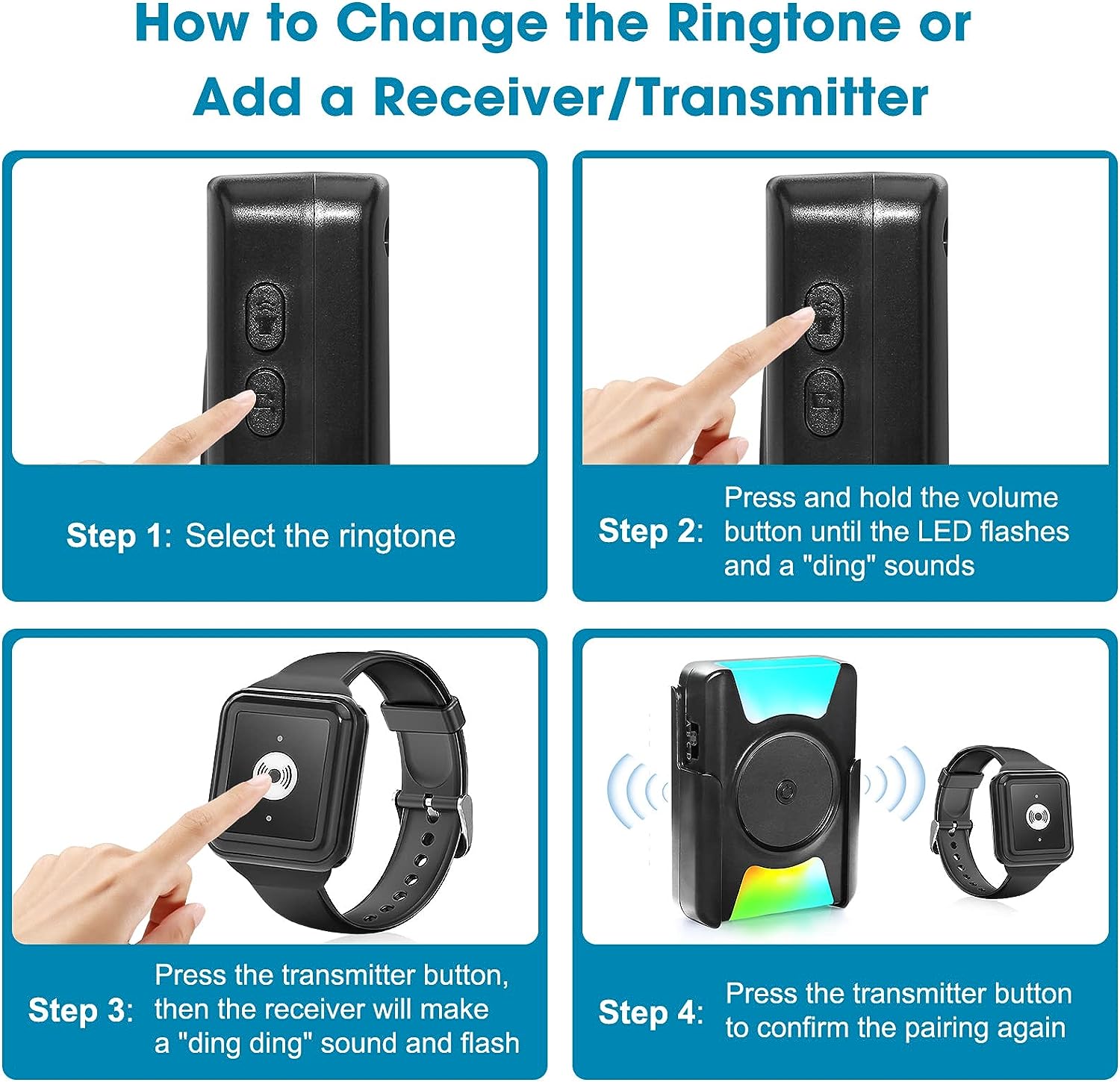 How to Change the Ringtone or Add a Receiver/Transmitter

Step 1: Select the ringtone

Step 2: Press and hold the volume button until the LED flashes and a "ding" sounds

Step 3: Press the transmitter button, then the receiver will make a "ding ding" sound and flash

A B C D

Step 4: Press the transmitter button to confirm the pairing again